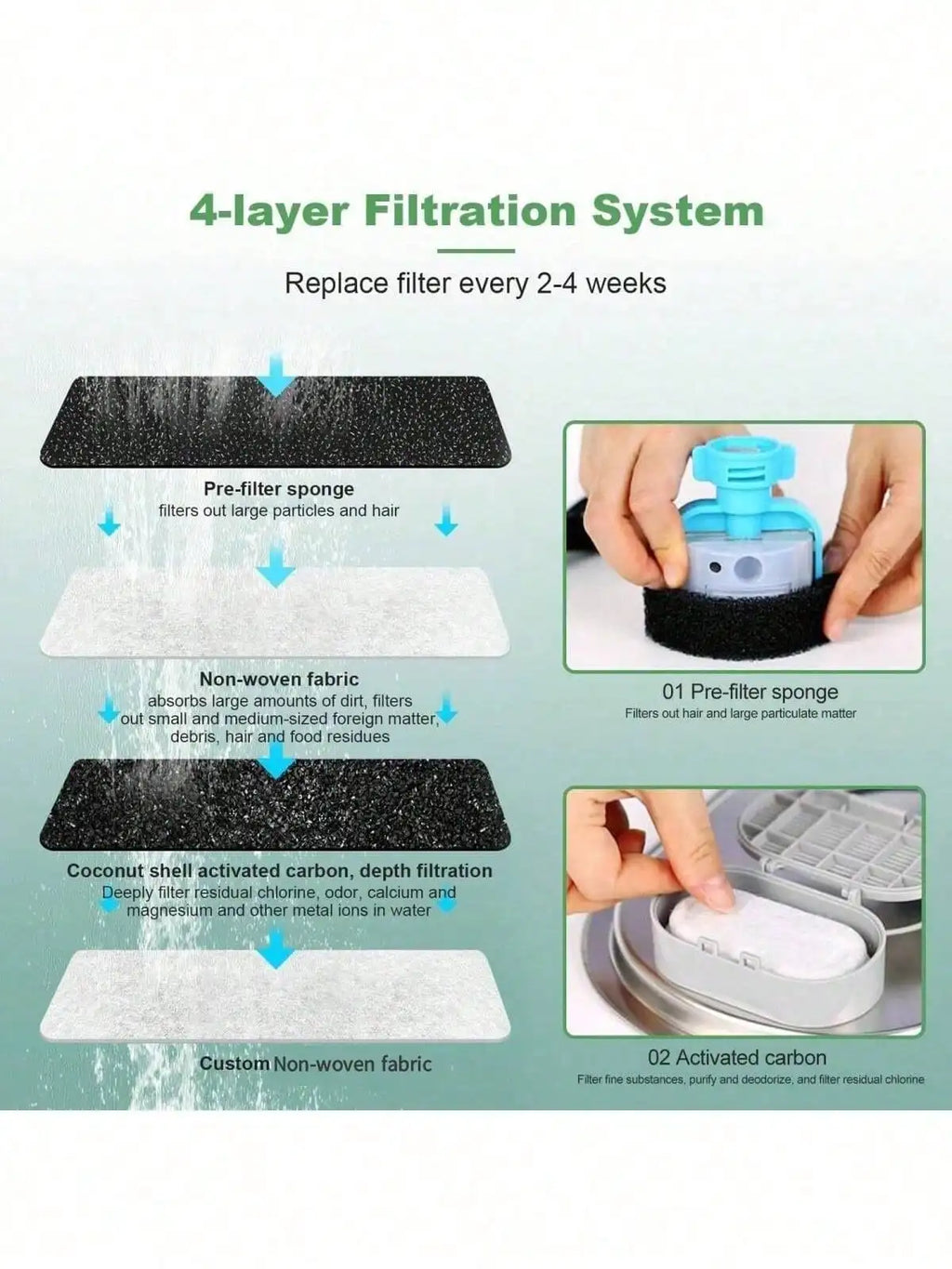 4-layer Filtration System

Replace filter every 2-4 weeks

Pre-filter sponge
filters out large particles and hair

Non-woven fabric
absorbs large amounts of dirt, filters out small and medium-sized foreign matter, debris, hair and food residues

Coconut shell activated carbon, depth filtration
Deeply filter residual chlorine, odor, calcium and magnesium and other metal ions in water

Custom Non-woven fabric

01 Pre-filter sponge
Filters out hair and large particulate matter

02 Activated carbon
Filter fine substances, purify and deodorize, and filter residual chlorine