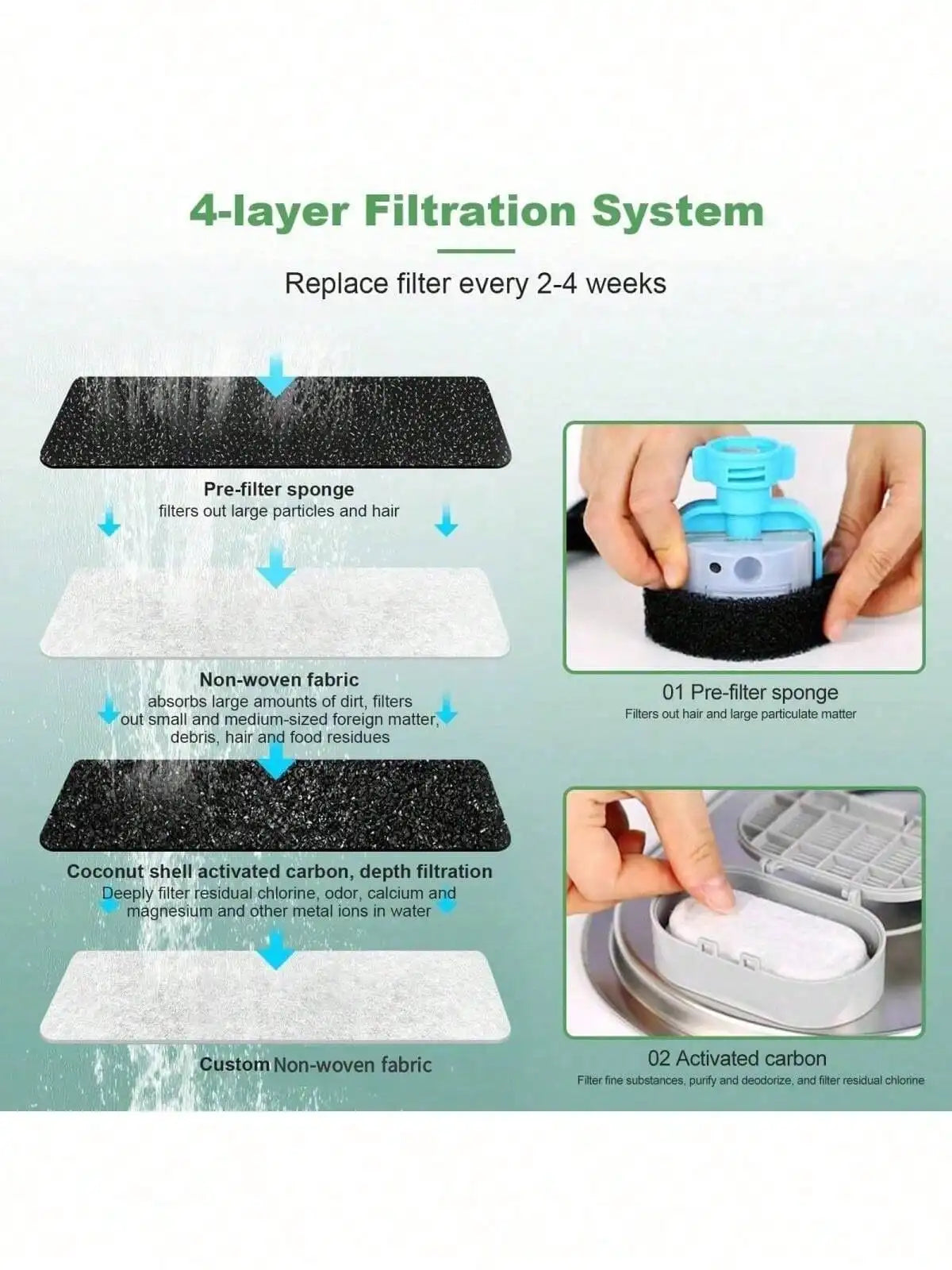 4-layer Filtration System

Replace filter every 2-4 weeks

Pre-filter sponge
filters out large particles and hair

Non-woven fabric
absorbs large amounts of dirt, filters out small and medium-sized foreign matter, debris, hair and food residues

Coconut shell activated carbon, depth filtration
Deeply filter residual chlorine, odor, calcium and magnesium and other metal ions in water

Custom Non-woven fabric

01 Pre-filter sponge
Filters out hair and large particulate matter

02 Activated carbon
Filter fine substances, purify and deodorize, and filter residual chlorine