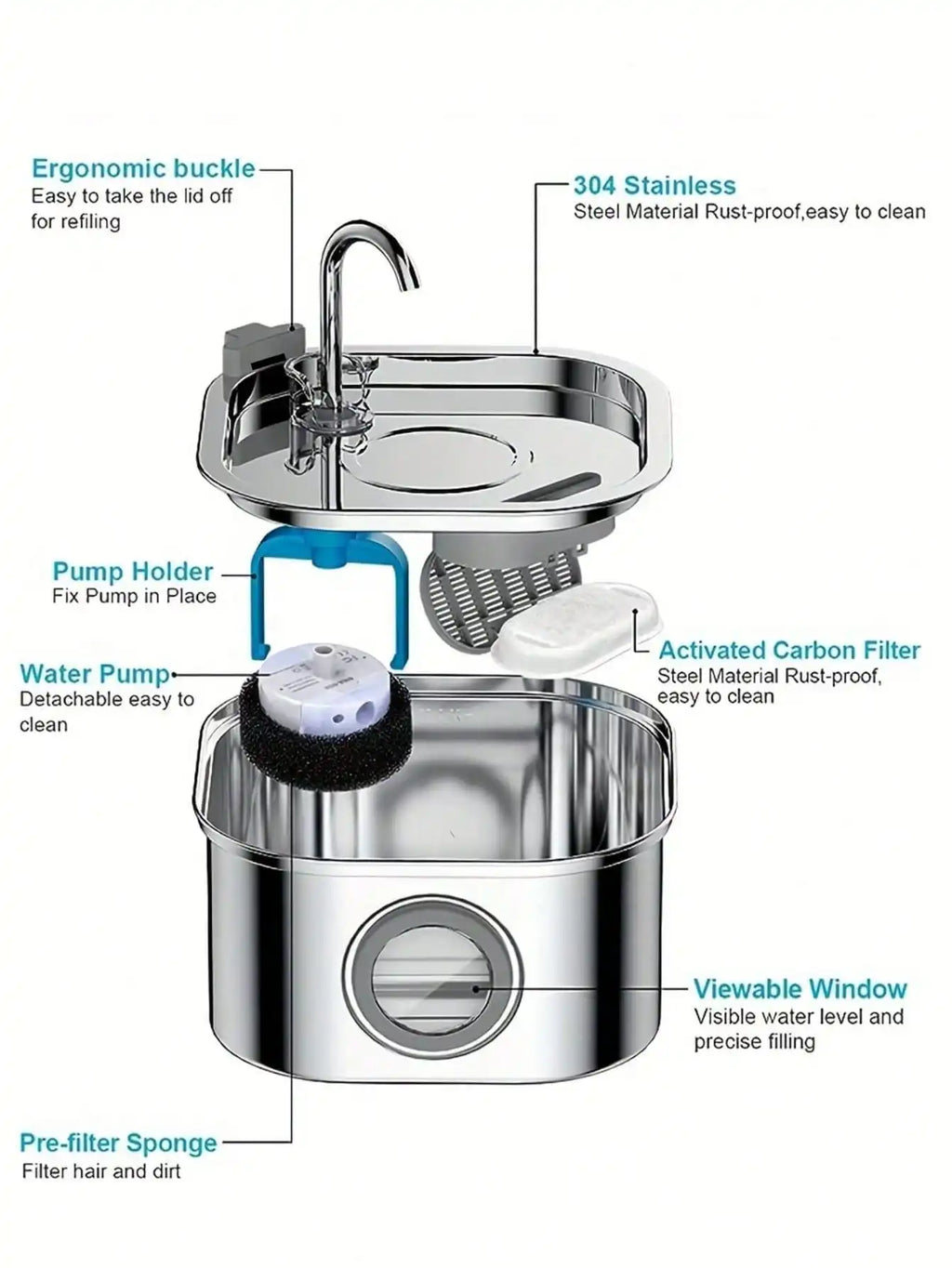 Ergonomic buckle
Easy to take the lid off for refiling

304 Stainless
Steel Material Rust-proof,easy to clean

Pump Holder
Fix Pump in Place

Water Pump
Detachable easy to clean

Activated Carbon Filter
Steel Material Rust-proof, easy to clean

Viewable Window
Visible water level and precise filling

Pre-filter Sponge
Filter hair and dirt