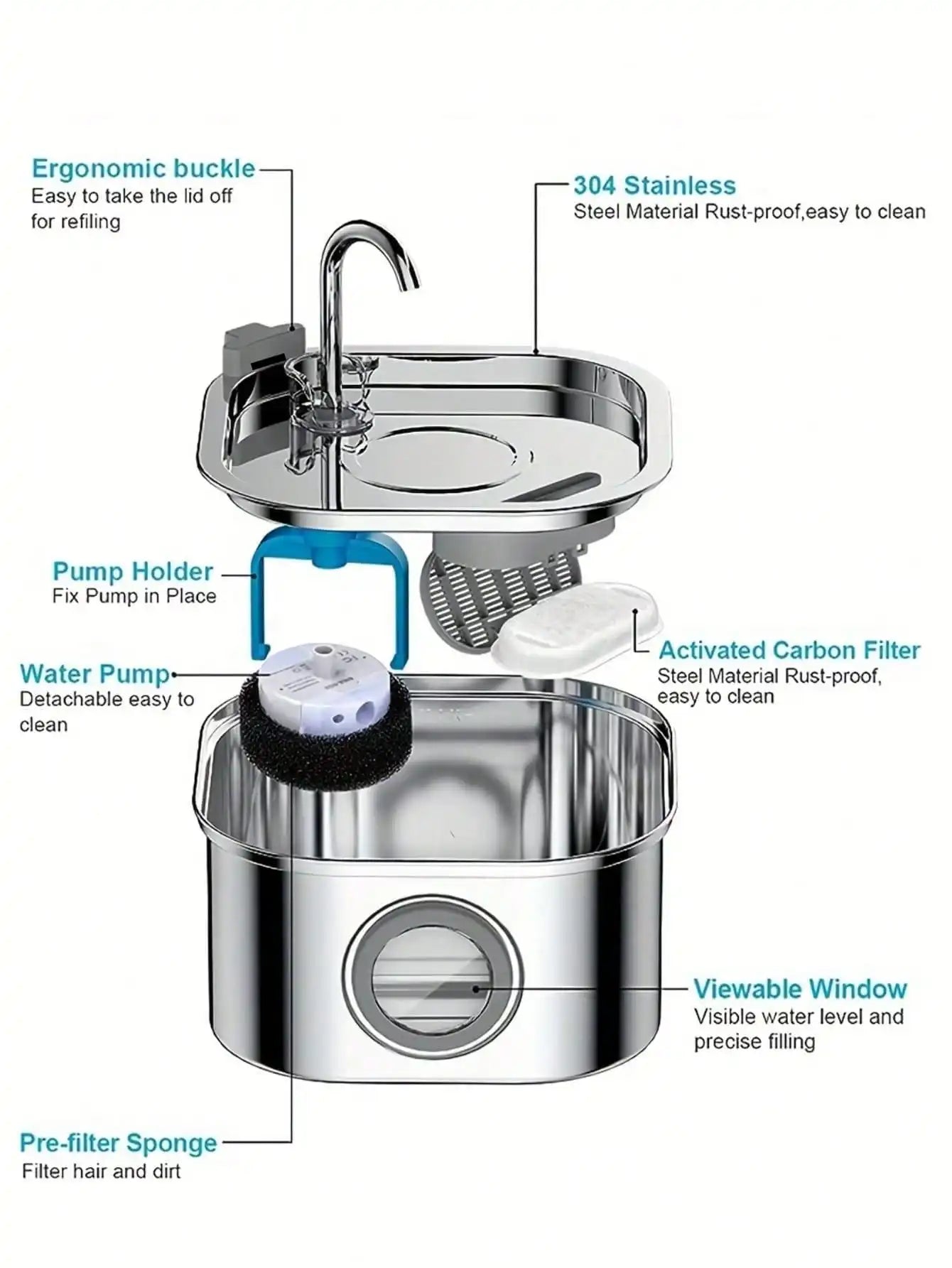 Ergonomic buckle
Easy to take the lid off for refiling

304 Stainless
Steel Material Rust-proof,easy to clean

Pump Holder
Fix Pump in Place

Water Pump
Detachable easy to clean

Activated Carbon Filter
Steel Material Rust-proof, easy to clean

Viewable Window
Visible water level and precise filling

Pre-filter Sponge
Filter hair and dirt